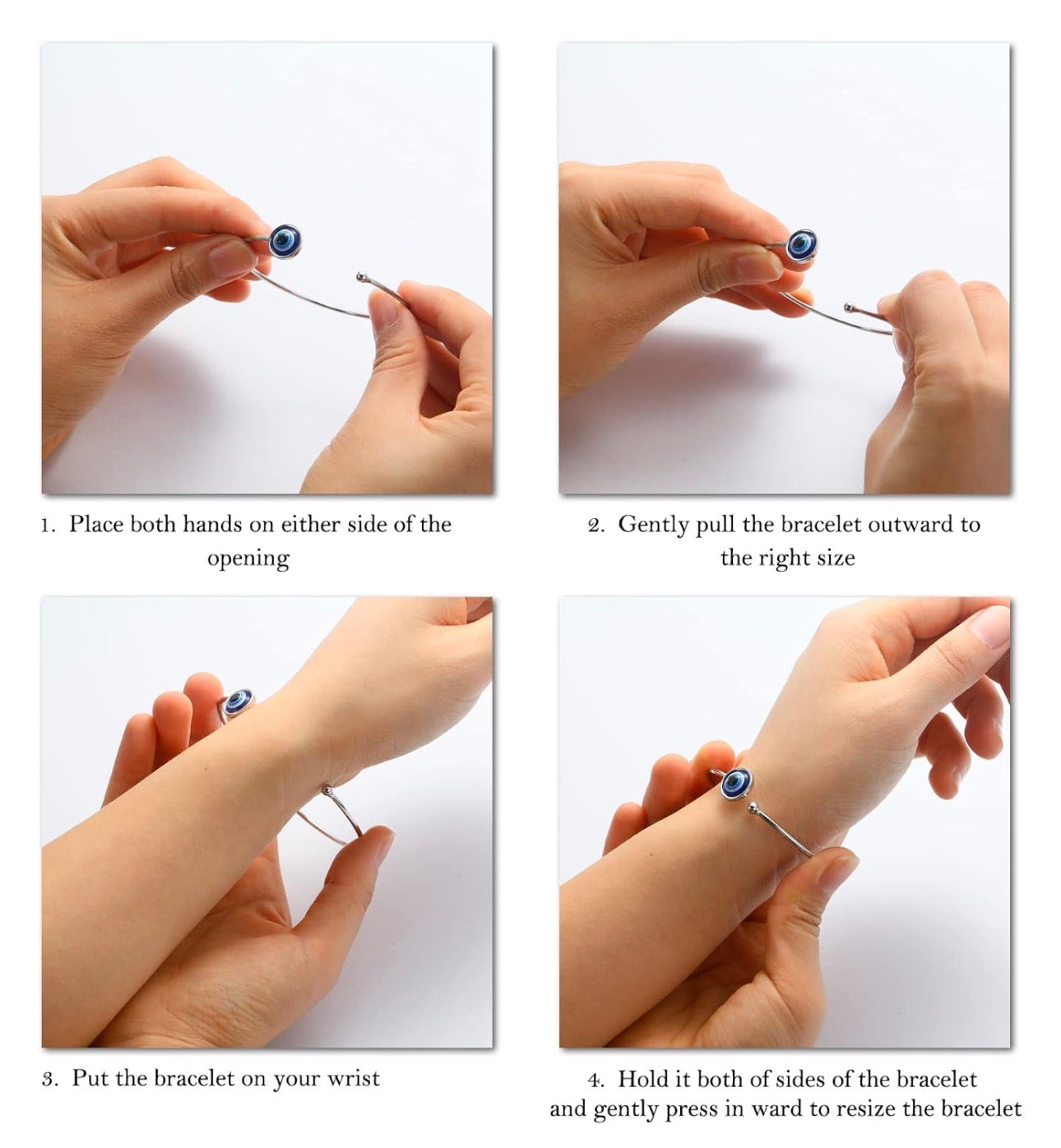 1. Place both hands on either side of the opening

2. Gently pull the bracelet outward to the right size

3. Put the bracelet on your wrist

4. Hold it both of sides of the bracelet and gently press in ward to resize the bracelet